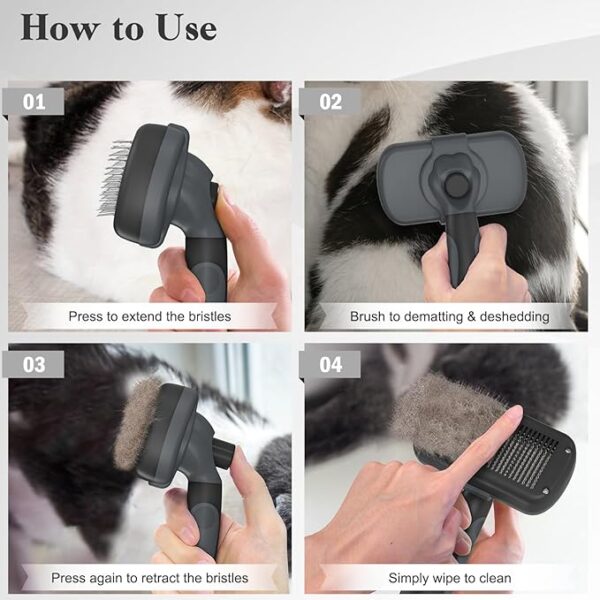 How to Use

01

Press to extend the bristles

02

Brush to dematting & deshedding

03

Press again to retract the bristles

04

Simply wipe to clean